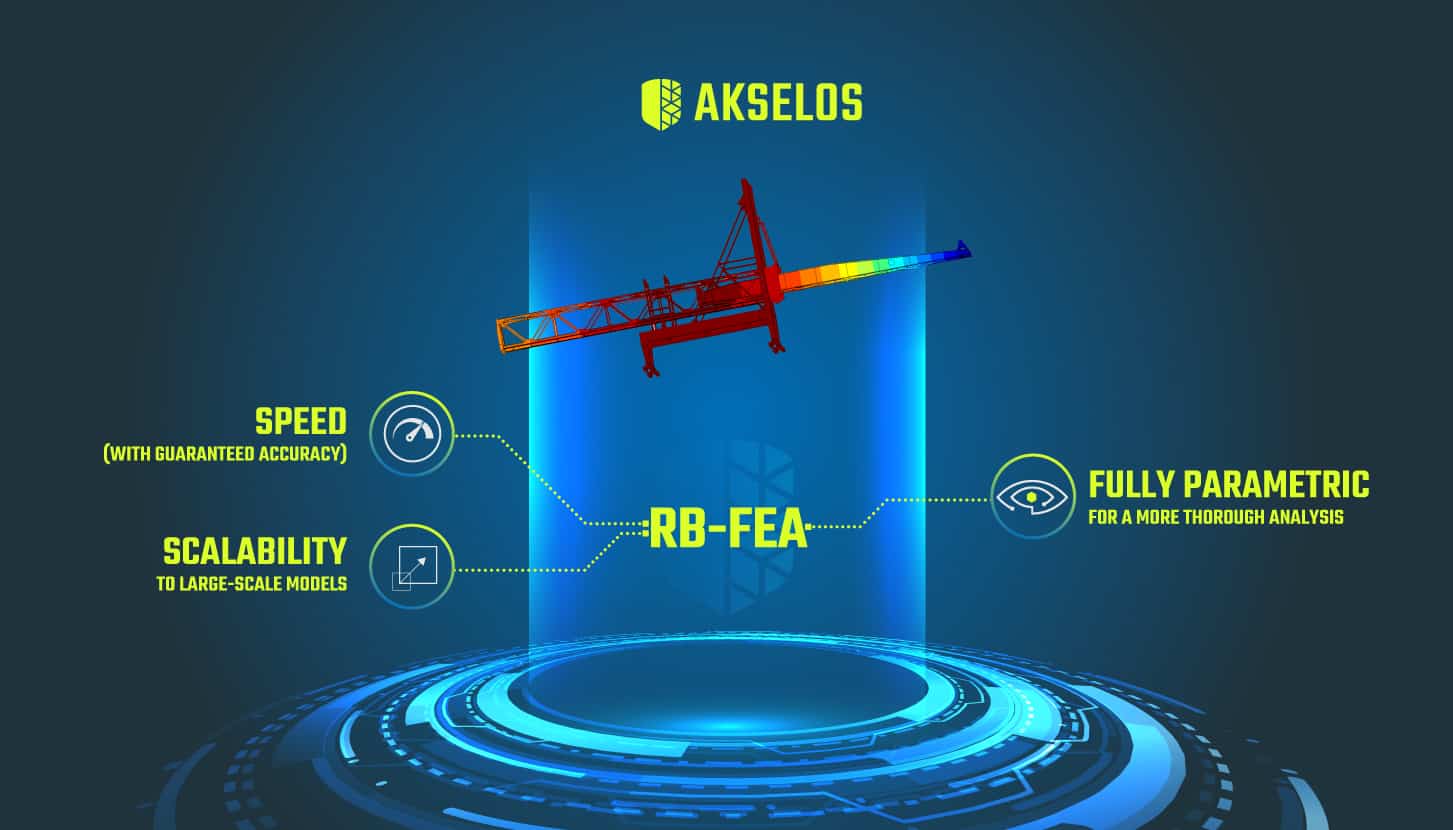 AKSELOS

SPEED
(WITH GUARANTEED ACCURACY)

SCALABILITY
TO LARGE-SCALE MODELS

RB-FEA

FULLY PARAMETRIC
FOR A MORE THOROUGH ANALYSIS